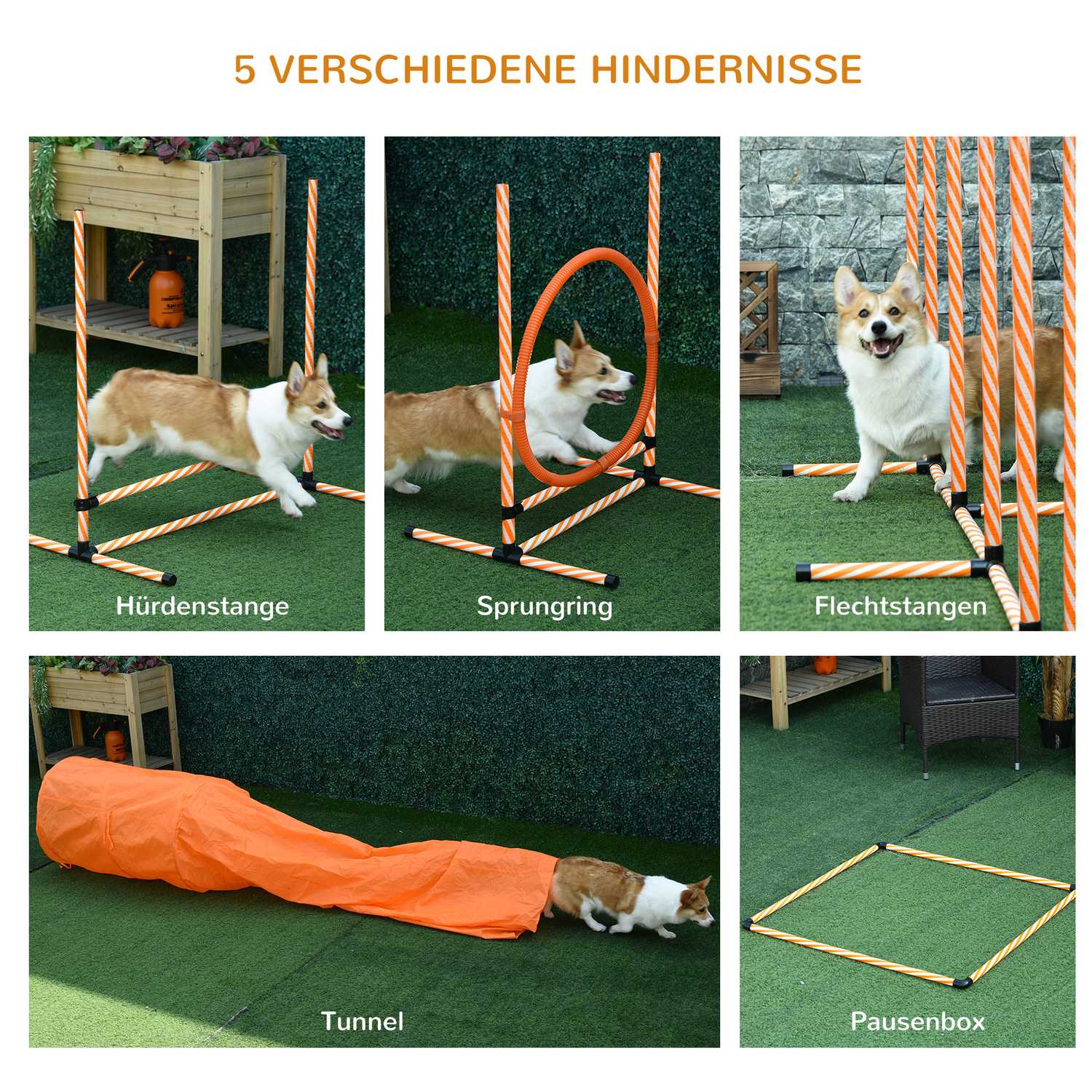 5 VERSCHIEDENE HINDERNISSE

Hürdenstange

Sprungring

Flechtstangen

Tunnel

Pausenbox